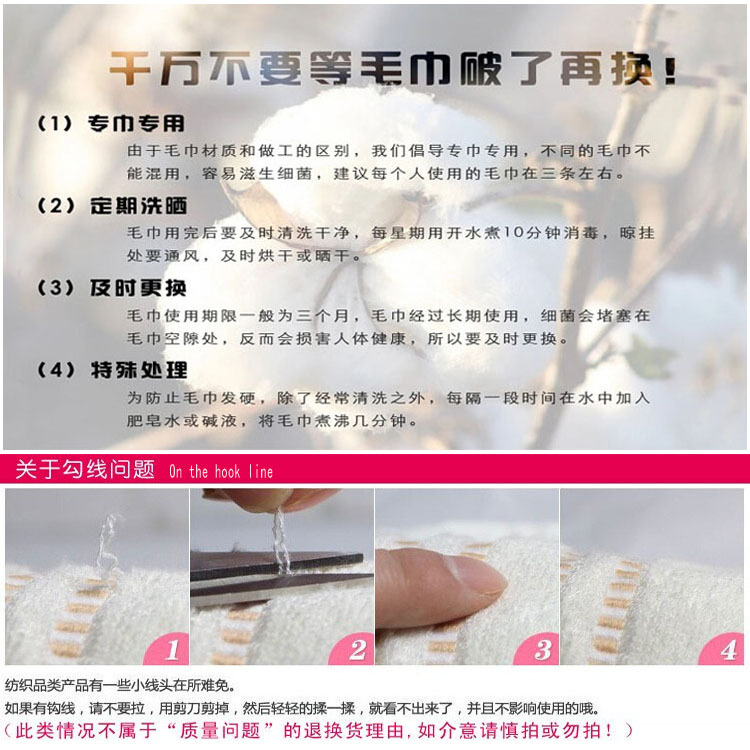 千万不要等毛巾破了再换！

（1）专巾专用

由于毛巾材质和做工的区别，我们倡导专巾专用，不同的毛巾不能混用，容易滋生细菌，建议每个人使用的毛巾在三条左右。

（2）定期洗晒

毛巾用完后要及时清洗干净，每星期用开水煮10分钟消毒，晾挂处要通风，及时烘干或晒干。

（3）及时更换

毛巾使用期限一般为三个月，毛巾经过长期使用，细菌会堵塞在毛巾空隙处，反而会损害人体健康，所以要及时更换。

（4）特殊处理

为防止毛巾发硬，除了经常清洗之外，每隔一段时间在水中加入肥皂水或碱液，将毛巾煮沸几分钟。

关于勾线问题 On the hook line

1

2

3

4

纺织品类产品有一些小线头在所难免。

如果有钩线，请不要拉，用剪刀剪掉，然后轻轻的揉一揉，就看不出来了，并且不影响使用的哦。

（此类情况不属于“质量问题”的退换货理由，如介意请慎拍或勿拍！）